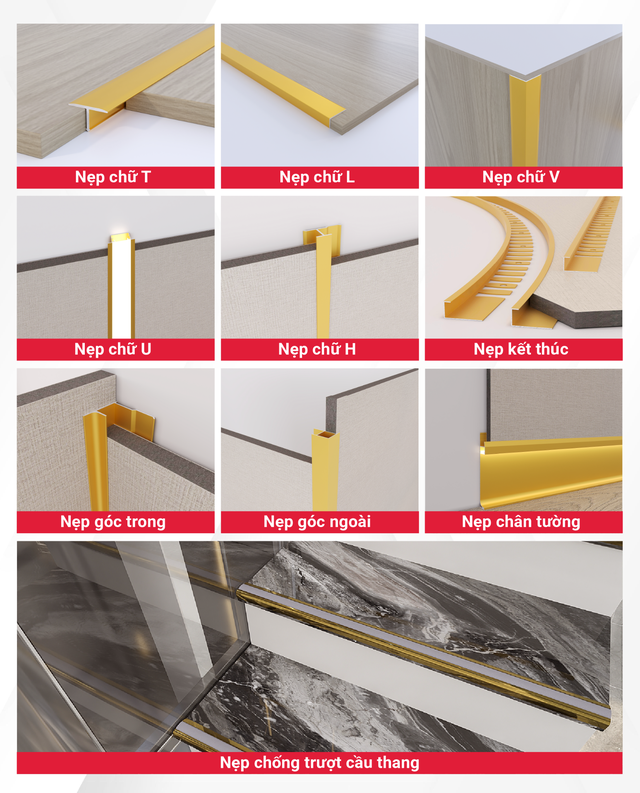 Nẹp chữ T

Nẹp chữ L

Nẹp chữ V

Nẹp chữ U

Nẹp chữ H

Nẹp kết thúc

Nẹp góc trong

Nẹp góc ngoài

Nẹp chân tường

Nẹp chống trượt cầu thang